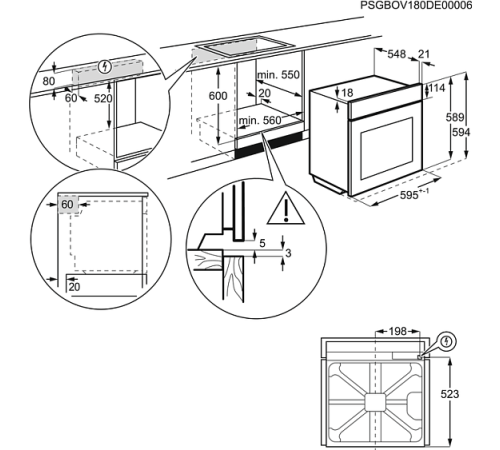 PSGBOV180DE00006

80
60
520
600
min. 550
20
min. 560
548
21
18
114
589
594
$595^{+-1}$
60
20
5
3
198
523