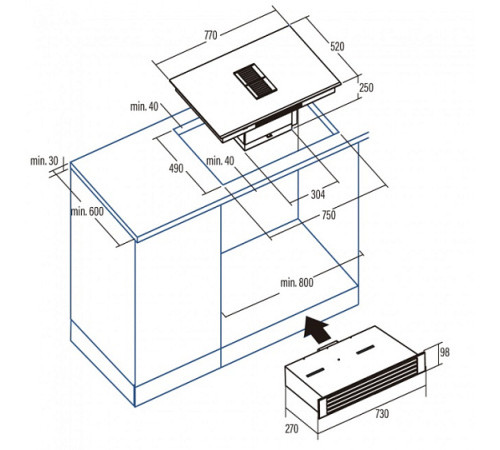 770
520
250
min. 40
min. 30
490
min. 40
304
min. 600
750
min. 800
98
730
270