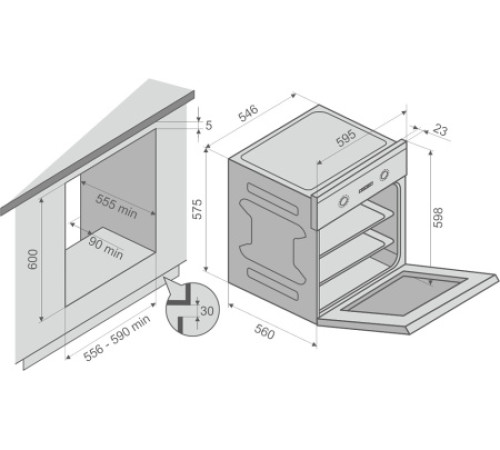 5
555 min
90 min
600
30
556 - 590 min
546
595
23
575
598
560