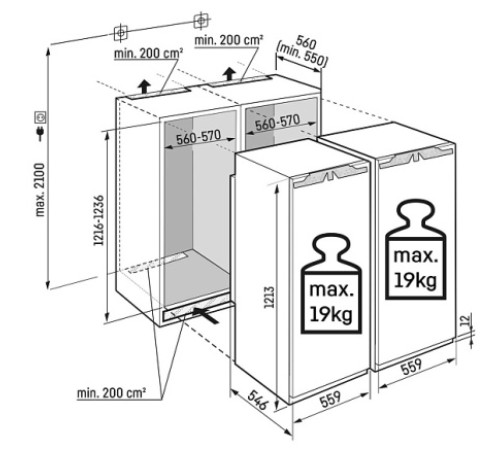 min. 200 cm²
min. 200 cm²
560
(min. 550)
max. 2100
560-570
560-570
1216-1236
1213
max.
19kg
max.
19kg
12
min. 200 cm²
546
559
559