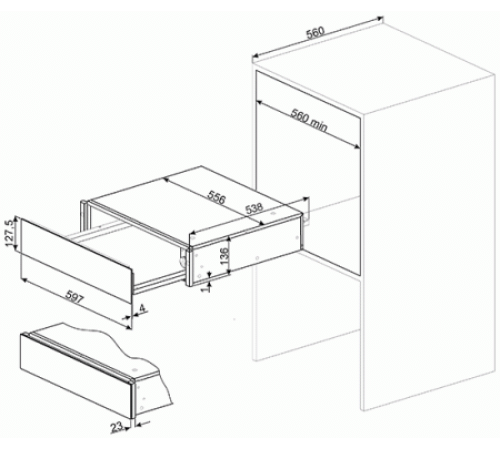 560

560 min

556

538

127.5

136

1

597

4

23