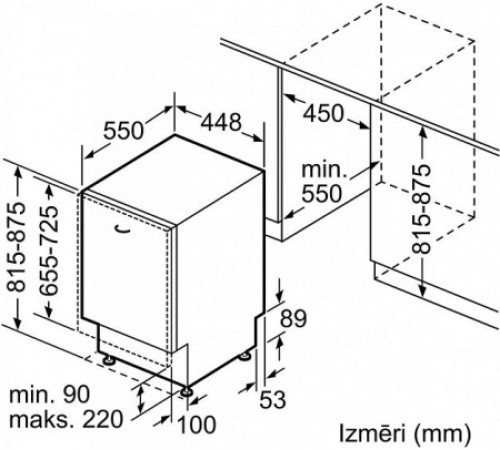 550
448
450
min.
550
815-875
815-875
655-725
89
53
min. 90
maks. 220
100
Izmēri (mm)