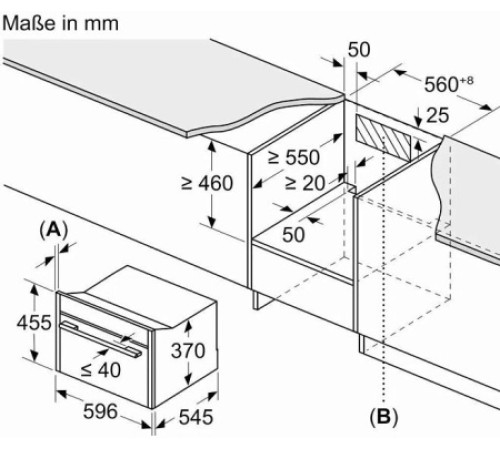 Maße in mm

50

$560^{+8}$

25

≥ 550

≥ 460

≥ 20

50

(A)

455

≤ 40

370

596

545

(B)