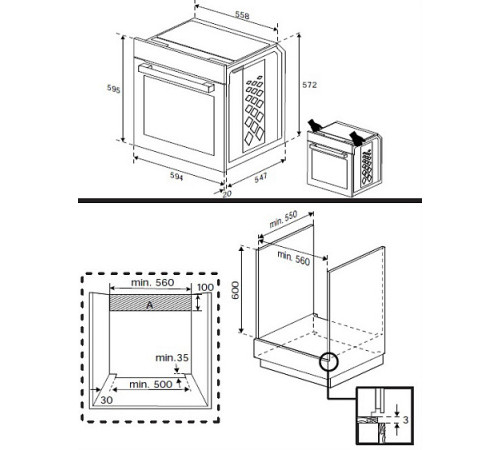 558
595
572
594
547
20
min. 550
min. 560
600
min. 560
100
A
min.35
min. 500
30
3