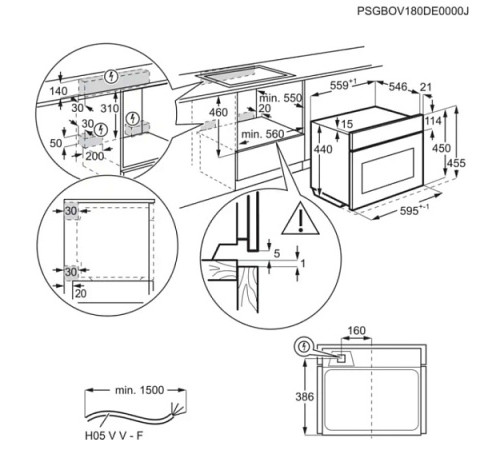 PSGBOV180DE0000J

140
30
310
30
50
200
460
min. 550
20
min. 560
$559^{+1}$
546
21
15
114
440
450
455
$595^{+-1}$
30
30
20
5
1
160
386
min. 1500
H05 V V - F