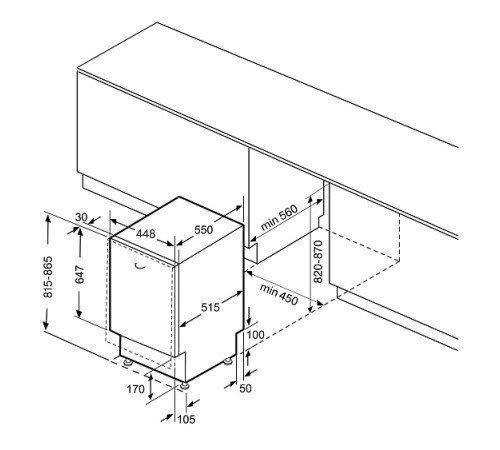 30
448
550
min 560
815-865
647
820-870
min 450
515
100
170
50
105