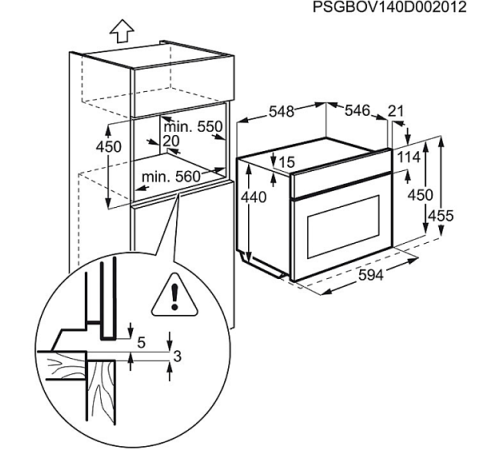 PSGBOV140D002012

450
min. 550
20
min. 560

548
546
21
15
114
440
450
455
594

5
3