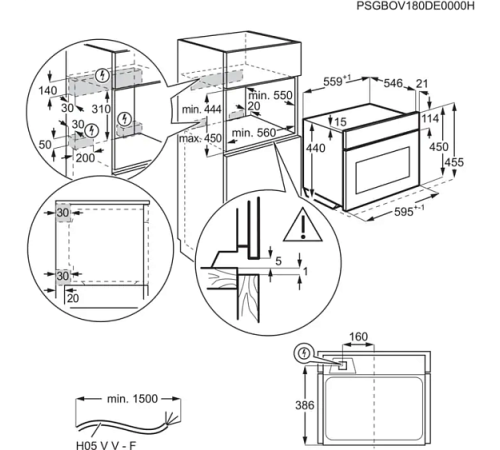 PSGBOV180DE0000H

140
30
310
30
50
200

min. 444
max. 450
min. 550
20
min. 560

$559^{+1}$
546
21
15
114
440
450
455
$595^{+-1}$

30
30
20

5
1

160
386

min. 1500
H05 V V - F