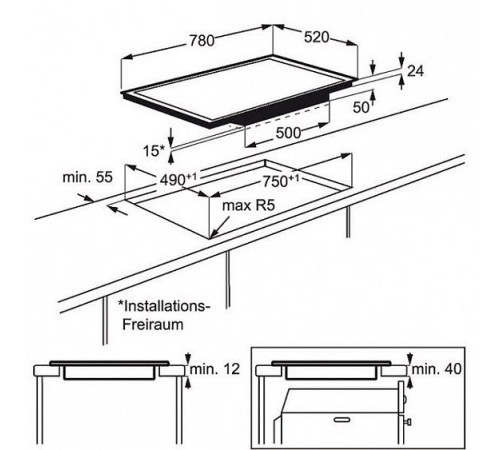 780
520
24
50
500
15*
min. 55
$490^{+1}$
$750^{+1}$
max R5
*Installations-Freiraum
min. 12
min. 40