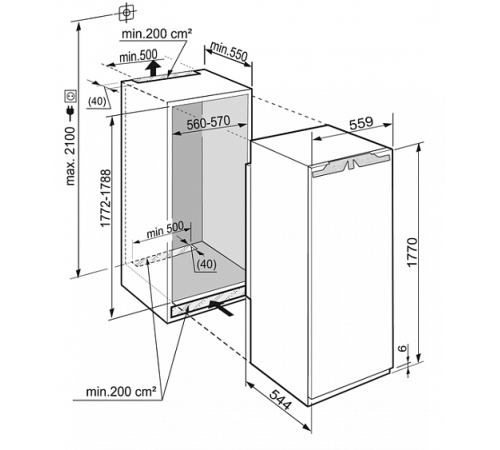 min.200 cm²
min.500
min.550
(40)
max. 2100
560-570
559
1772-1788
min 500
(40)
1770
6
min.200 cm²
544