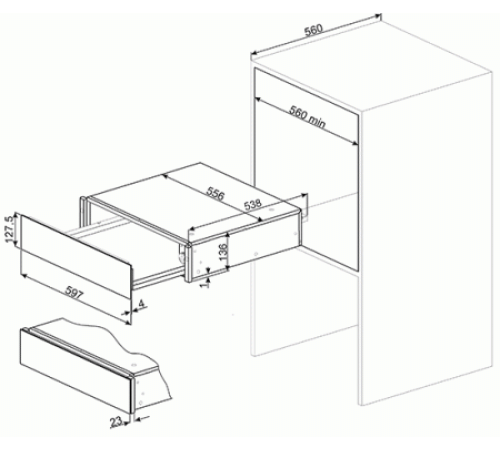 560

560 min

556

538

127.5

136

1

597

4

23