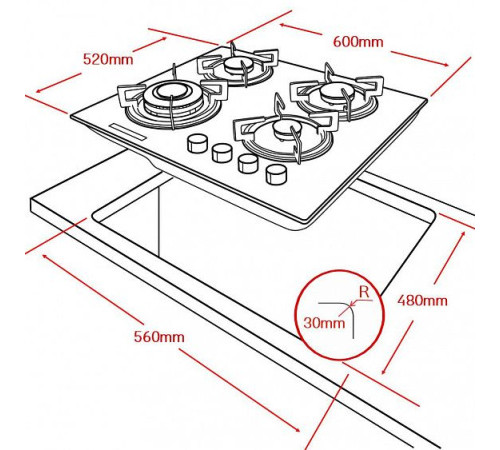 520mm
600mm
R
30mm
480mm
560mm