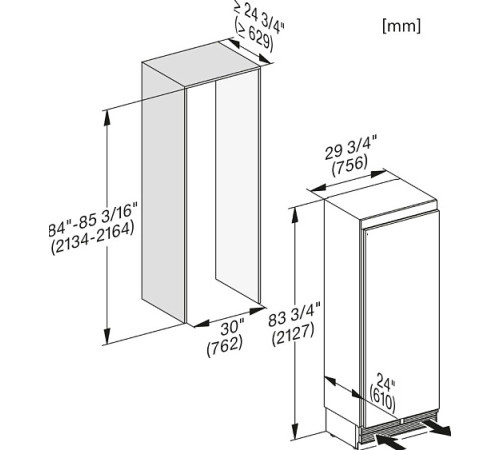 ≥ 24 3/4"
(≥ 629)

[mm]

84"-85 3/16"
(2134-2164)

30"
(762)

29 3/4"
(756)

83 3/4"
(2127)

24"
(610)