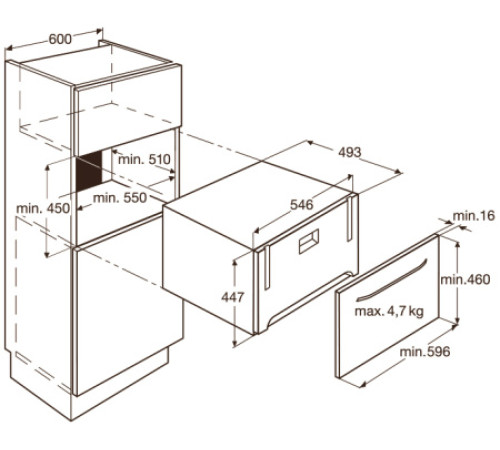 600

min. 510

min. 550

min. 450

493

546

447

min.16

min.460

max. 4,7 kg

min.596