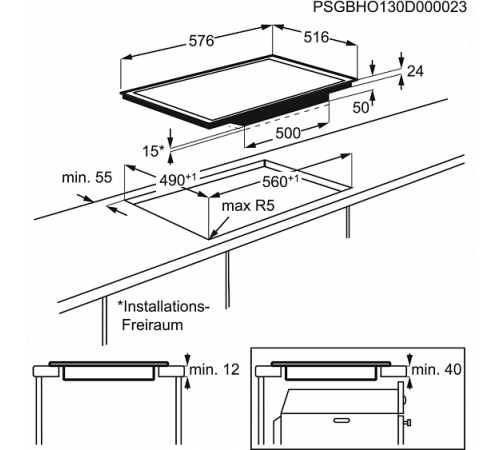 PSGBHO130D000023

576

516

24

50

500

15*

min. 55

$490^{+1}$

$560^{+1}$

max R5

*Installations-Freiraum

min. 12

min. 40