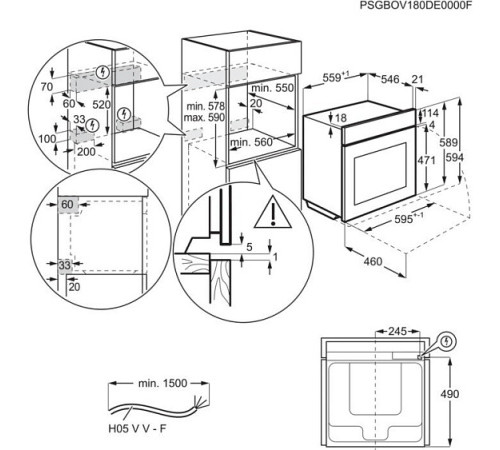 PSGBOV180DE0000F

70
60
520
33
100
200

min. 578
max. 590
min. 550
20
min. 560

$559^{+1}$
546
21
18
114
4
589
594
471
$595^{+-1}$
460

60
33
20

5
1

245
490

min. 1500
H05 V V - F