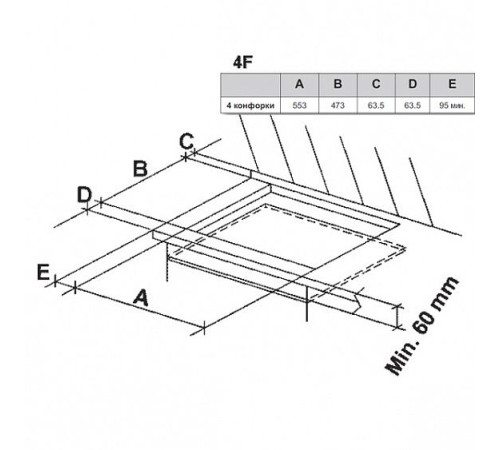 4F

| | A | B | C | D | E |
|---|---|---|---|---|---|
| 4 конфорки | 553 | 473 | 63.5 | 63.5 | 95 мин. |

C
B
D
E
A
Min. 60 mm