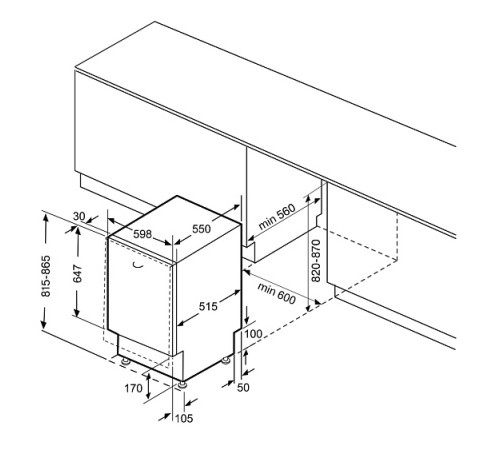 30
598
550
min 560
815-865
647
820-870
min 600
515
100
170
50
105