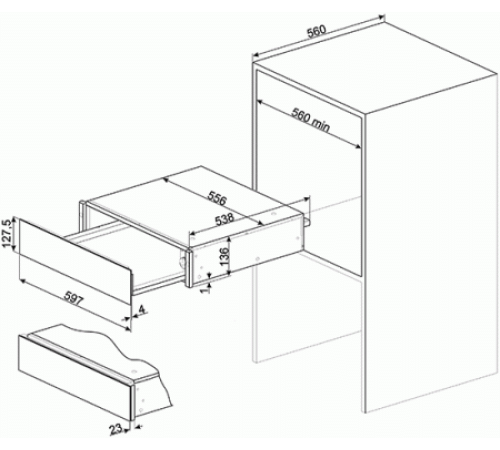 560
560 min
556
538
127,5
136
1
597
4
23