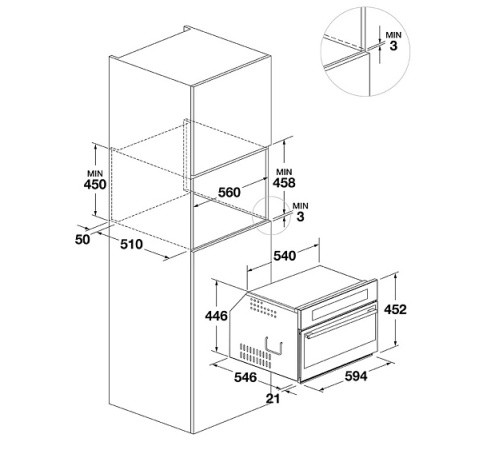 MIN
3

MIN
450

MIN
458

560

MIN
3

50

510

540

446

452

546

594

21