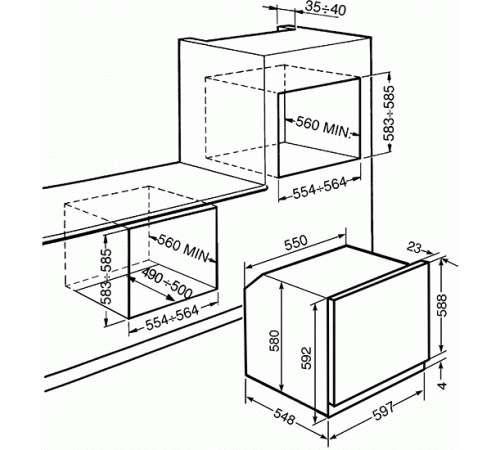 35÷40
560 MIN.
583÷585
554÷564
560 MIN.
583÷585
490÷500
554÷564
550
23
588
580
592
4
548
597