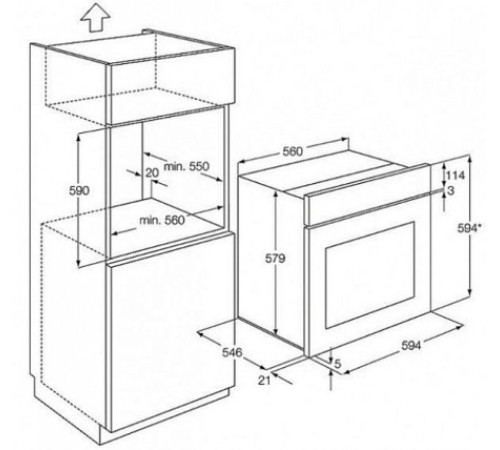 590
20
min. 550
min. 560
560
114
3
594*
579
546
21
5
594