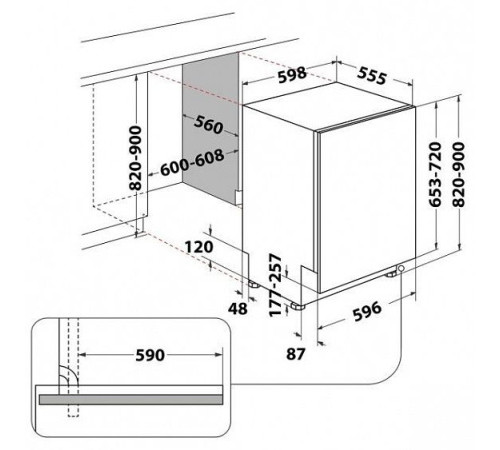 598
555
560
820-900
600-608
653-720
820-900
120
177-257
48
596
87
590