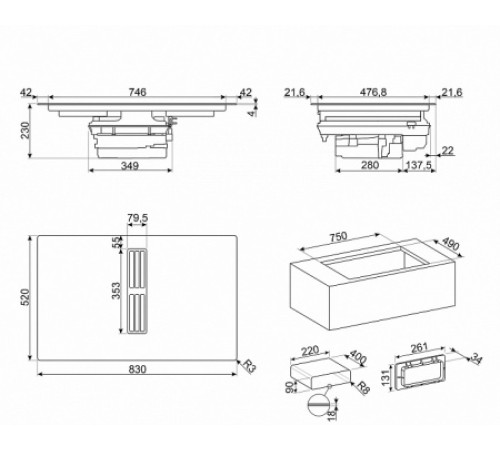 42
746
42
4
230
349
21,6
476,8
21,6
22
280
137,5
79,5
55
353
520
830
R3
750
490
220
400
90
R8
18
261
34
131