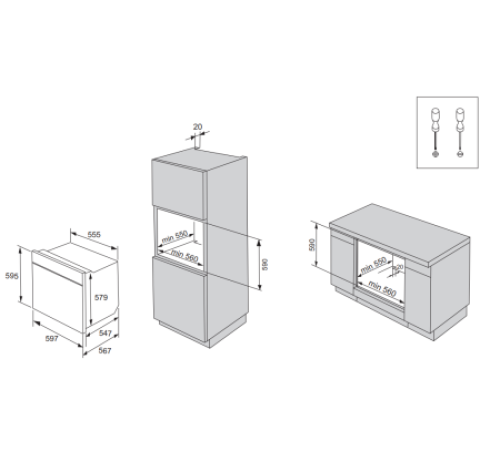 555
595
579
597
547
567
20
min 550
min 560
590
590
min 550
20
min 560