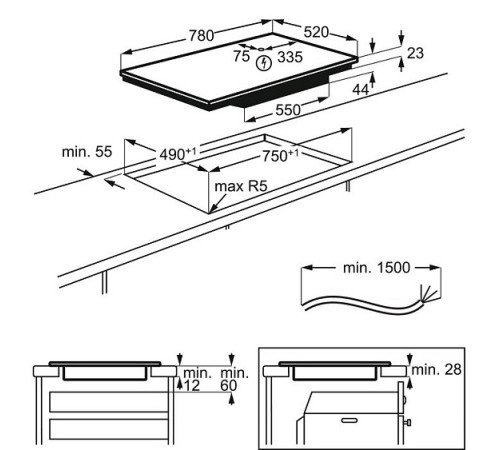 780
520
75
335
23
44
550
min. 55
$490^{+1}$
$750^{+1}$
max R5
min. 1500
min.
12
min.
60
min. 28