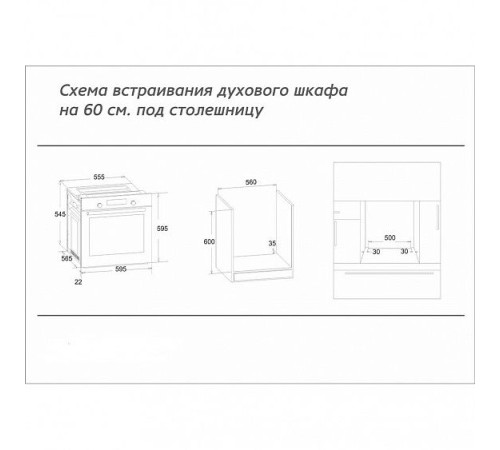 Схема встраивания духового шкафа на 60 см. под столешницу

555
545
595
565
595
22

560
600
35

500
30
30