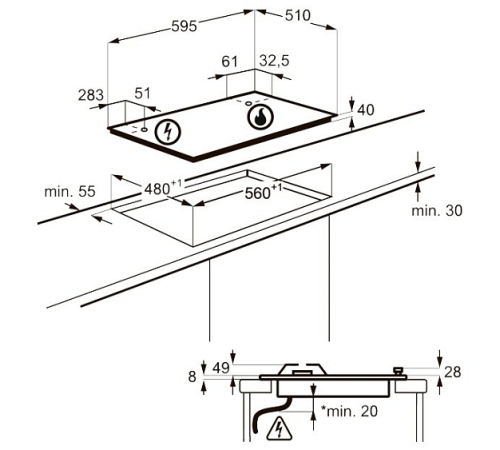 595
510
61
32,5
283
51
40
min. 55
$480^{+1}$
$560^{+1}$
min. 30
8
49
28
*min. 20