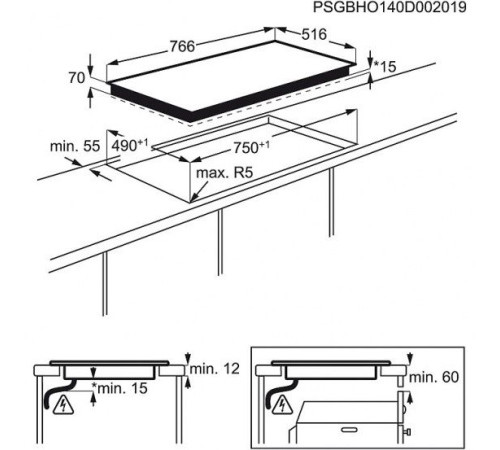 PSGBHO140D002019

766

516

70

*15

min. 55

$490^{+1}$

$750^{+1}$

max. R5

min. 12

*min. 15

min. 60