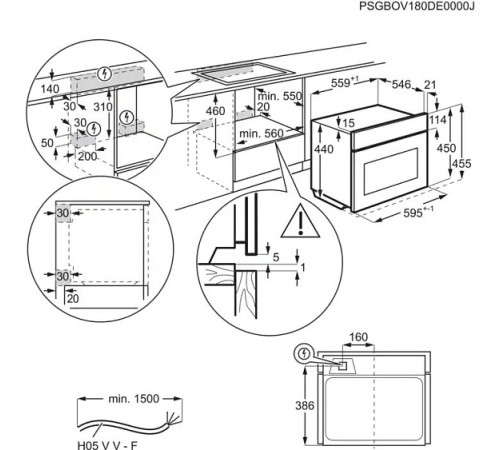 PSGBOV180DE0000J

140
30
310
30
50
200

460
min. 550
20
min. 560

$559^{+1}$
546
21
15
114
440
450
455
$595^{+-1}$

30
30
20

5
1

160
386

min. 1500
H05 V V - F