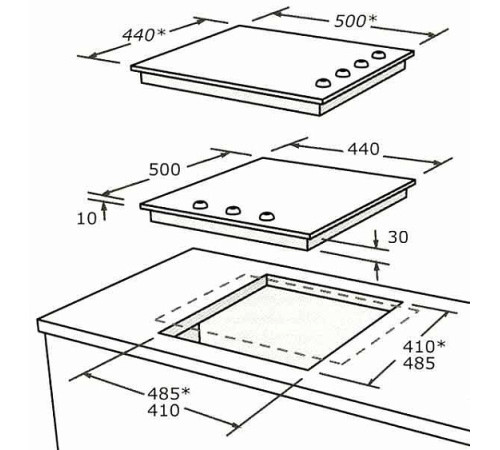 440*
500*
500
440
10
30
410*
485
485*
410