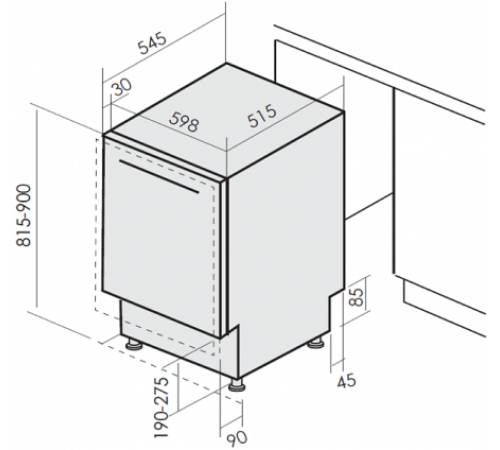 545
30
598
515
815-900
85
45
190-275
90