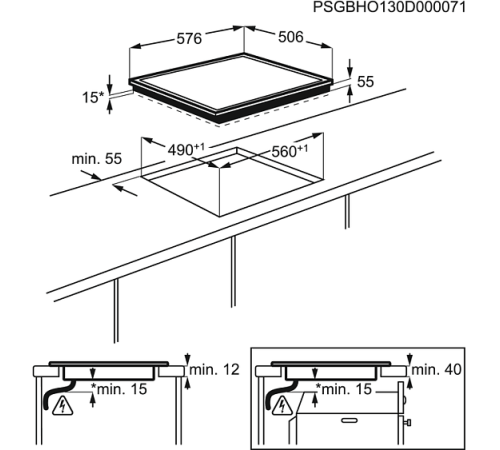 PSGBHO130D000071

576

506

15*

55

min. 55

$490^{+1}$

$560^{+1}$

min. 12

*min. 15

min. 40

*min. 15