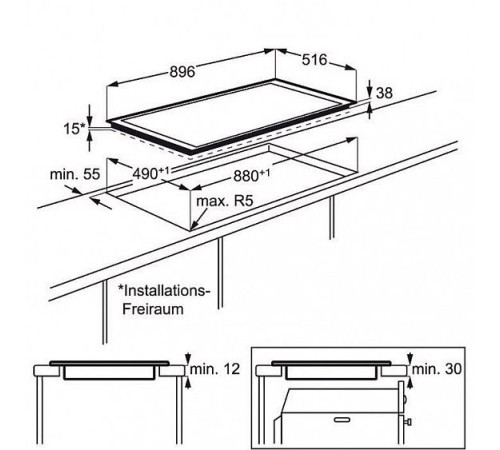 896

516

38

15*

min. 55

$490^{+1}$

$880^{+1}$

max. R5

*Installations-Freiraum

min. 12

min. 30