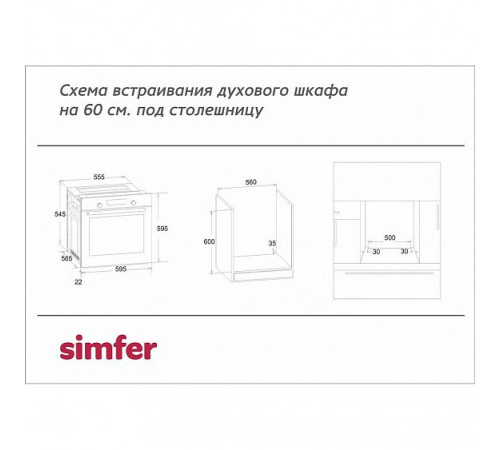 Схема встраивания духового шкафа на 60 см. под столешницу

555
545
595
565
595
22

560
600
35

500
30
30

simfer