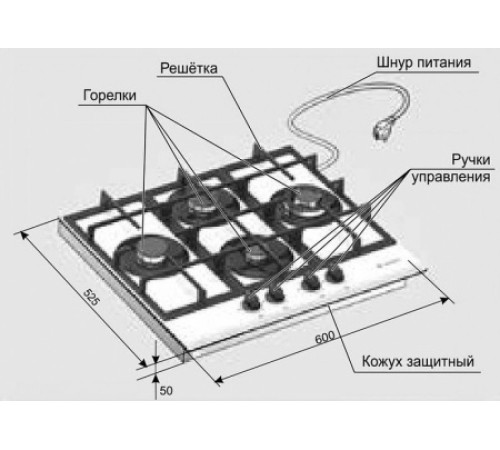 Решётка

Шнур питания

Горелки

Ручки управления

525

600

Кожух защитный

50