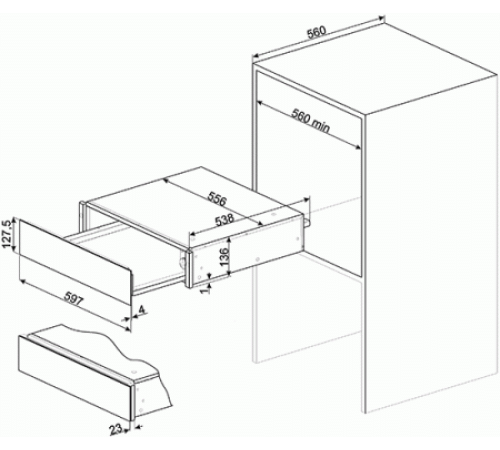 560
560 min
556
538
127.5
136
1
597
4
23