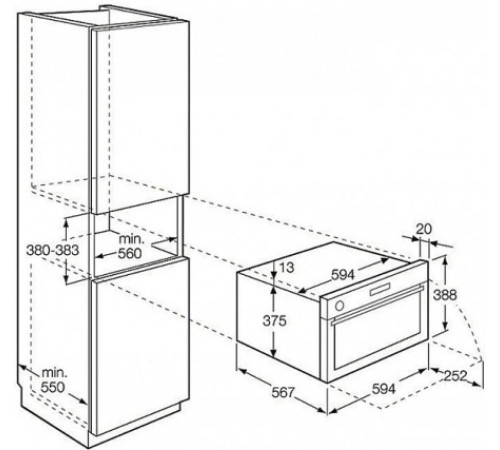 380-383

min.
560

min.
550

20

13

594

388

375

567

594

252