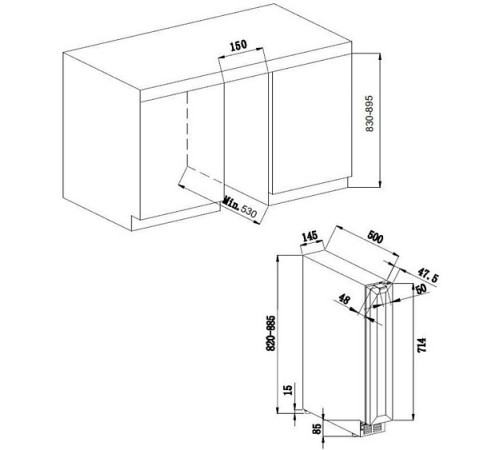 150
830-895
Min. 530
145
500
47.5
50
48
820-885
714
15
85