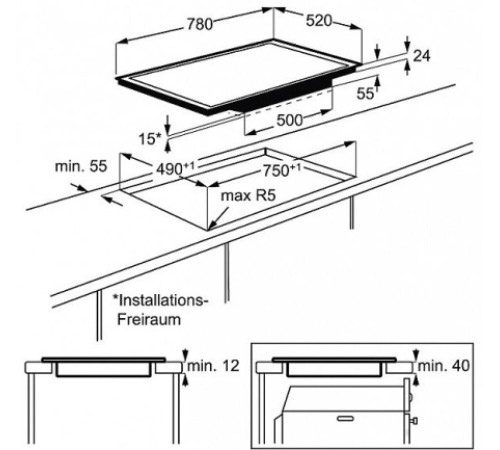 780
520
24
55
500
15*
min. 55
$490^{+1}$
$750^{+1}$
max R5
*Installations-Freiraum
min. 12
min. 40