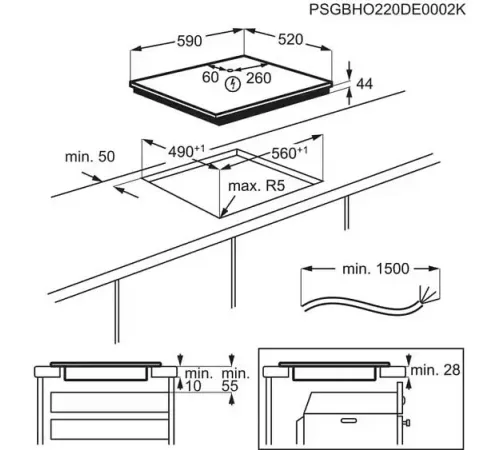 PSGBHO220DE0002K

590

520

60

260

44

min. 50

$490^{+1}$

$560^{+1}$

max. R5

min. 1500

min. 10

min. 55

min. 28