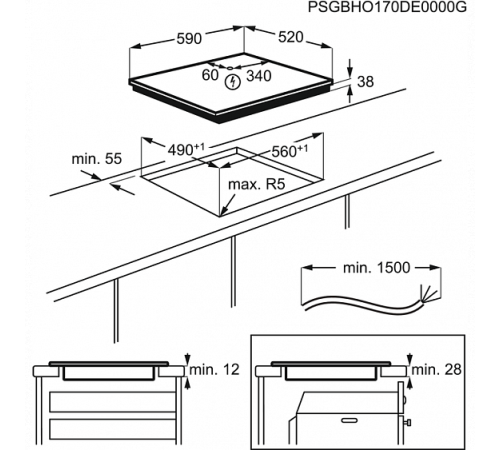 PSGBHO170DE0000G

590

520

60

340

38

min. 55

$490^{+1}$

$560^{+1}$

max. R5

min. 1500

min. 12

min. 28