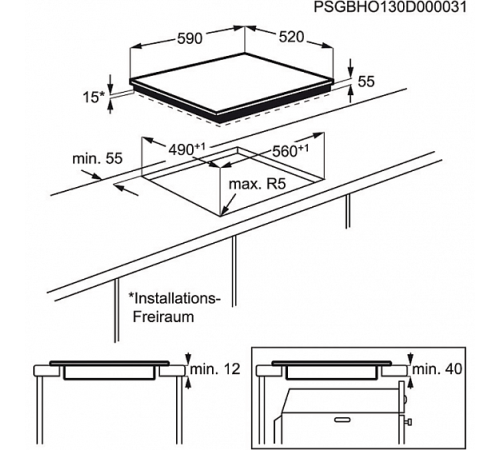 PSGBHO130D000031

590

520

15*

55

min. 55

$490^{+1}$

$560^{+1}$

max. R5

*Installations-Freiraum

min. 12

min. 40