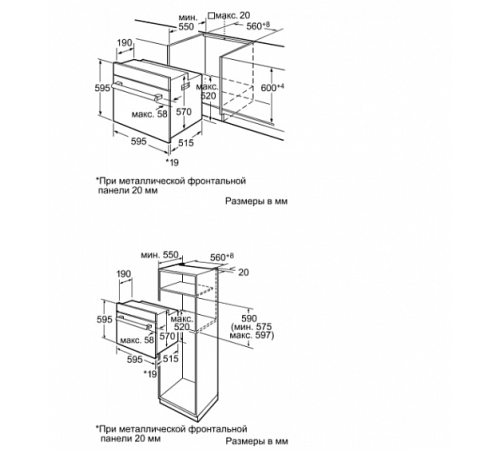 мин. 550
макс. 20
$560^{+8}$
190
595
макс. 520
$600^{+4}$
макс. 58
570
595
515
*19

*При металлической фронтальной панели 20 мм

Размеры в мм

мин. 550
$560^{+8}$
20
190
595
макс. 520
590 (мин. 575 макс. 597)
макс. 58
570
595
515
*19

*При металлической фронтальной панели 20 мм

Размеры в мм