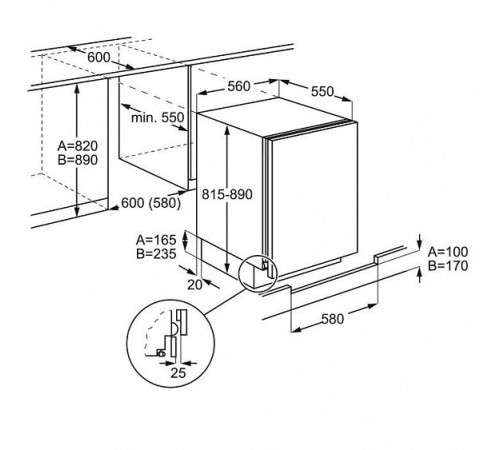 600
560
550
min. 550
A=820
B=890
815-890
600 (580)
A=165
B=235
20
A=100
B=170
580
25