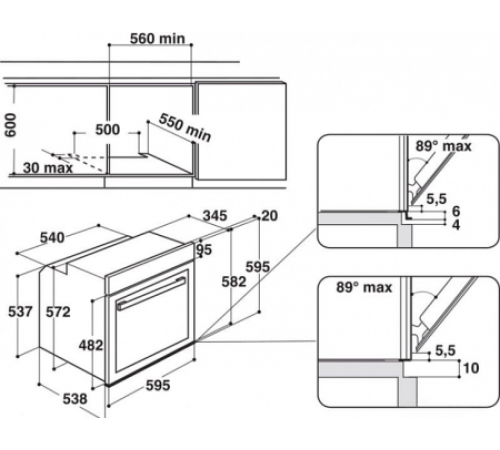 560 min

600

500

550 min

30 max

89° max

5,5

6

4

345

20

540

95

595

582

537

572

482

595

538

89° max

5,5

10